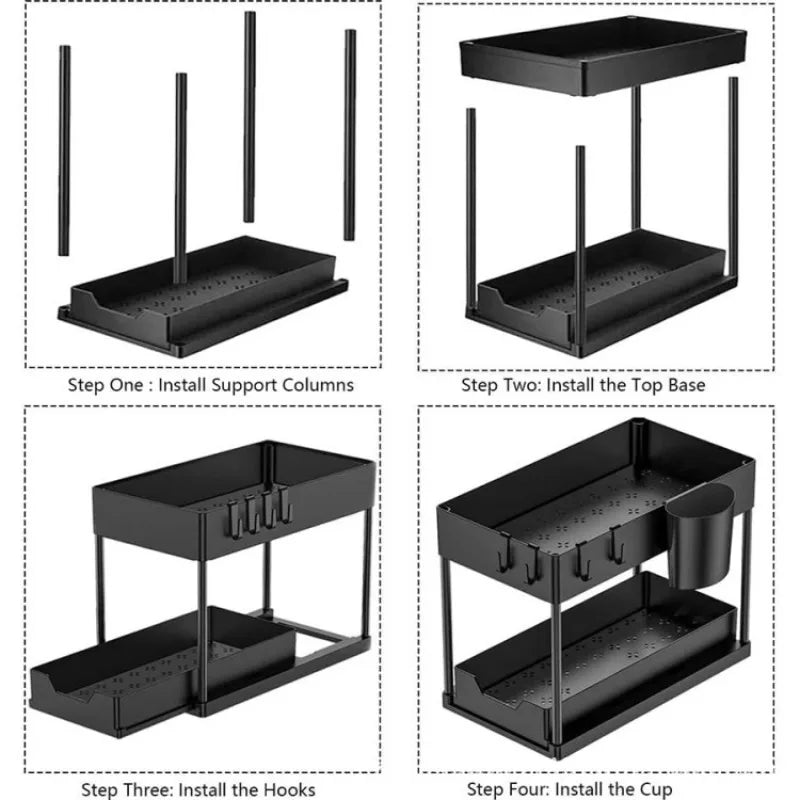 Step One : Install Support Columns

Step Two: Install the Top Base

Step Three: Install the Hooks

Step Four: Install the Cup